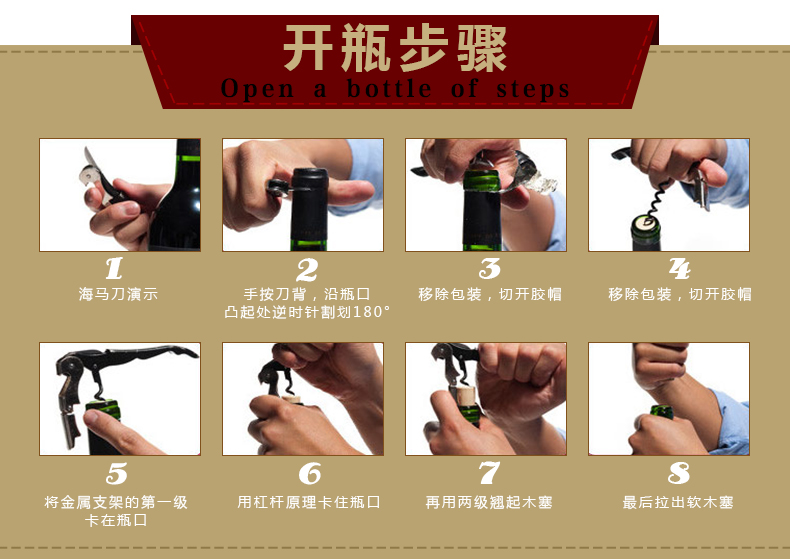 开瓶步骤
Open a bottle of steps

1
海马刀演示

2
手按刀背，沿瓶口凸起处逆时针割划180°

3
移除包装，切开胶帽

4
移除包装，切开胶帽

5
将金属支架的第一级卡在瓶口

6
用杠杆原理卡住瓶口

7
再用两级翘起木塞

8
最后拉出软木塞